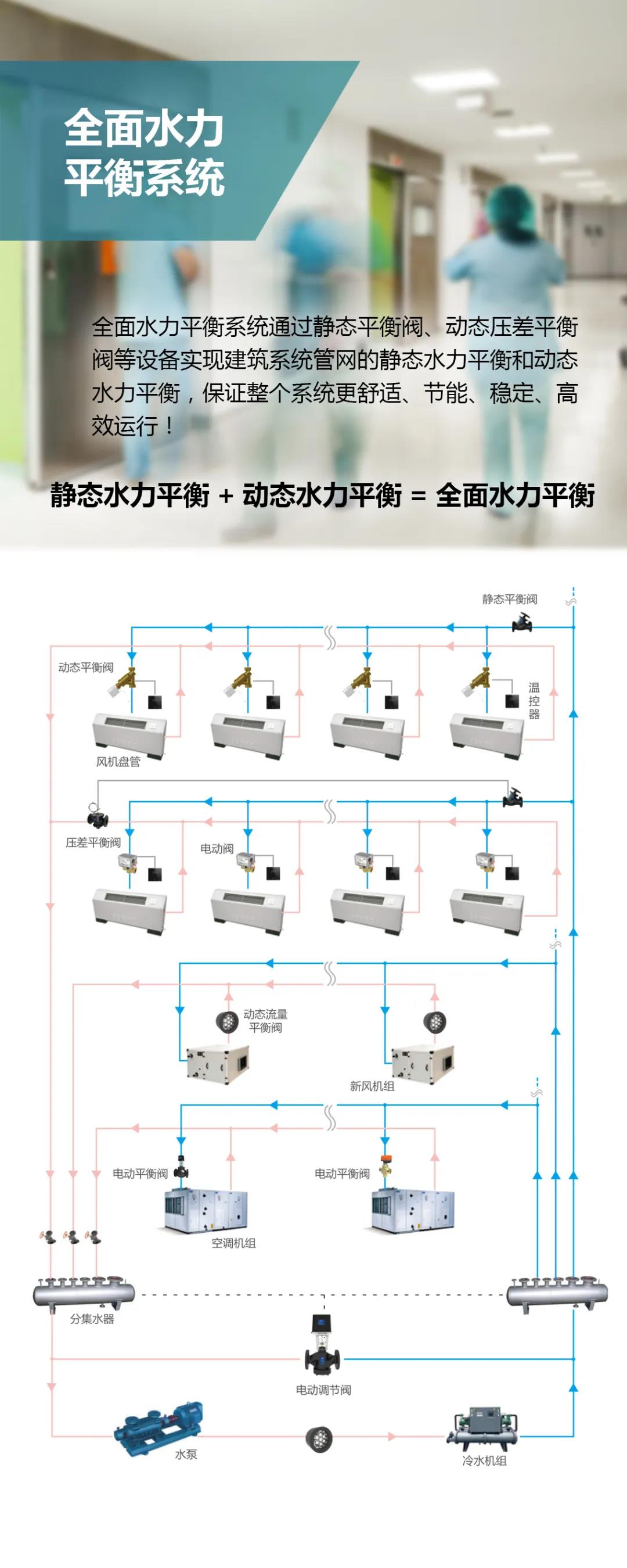 全面水力平衡系统

全面水力平衡系统通过静态平衡阀、动态压差平衡阀等设备实现建筑系统管网的静态水力平衡和动态水力平衡，保证整个系统更舒适、节能、稳定、高效运行！

静态水力平衡 + 动态水力平衡 = 全面水力平衡

静态平衡阀
动态平衡阀
温控器
风机盘管
压差平衡阀
电动阀
动态流量平衡阀
新风机组
电动平衡阀
电动平衡阀
空调机组
分集水器
电动调节阀
水泵
冷水机组